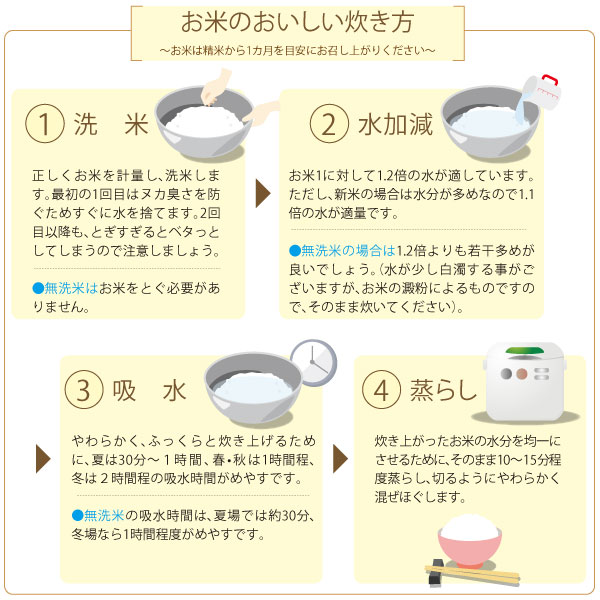 お米のおいしい炊き方
～お米は精米から1カ月を目安にお召し上がりください～

① 洗　米

正しくお米を計量し、洗米します。最初の1回目はヌカ臭さを防ぐためすぐに水を捨てます。2回目以降も、とぎすぎるとベタっとしてしまうので注意しましょう。

●無洗米はお米をとぐ必要がありません。

② 水加減

お米1に対して1.2倍の水が適しています。ただし、新米の場合は水分が多めなので1.1倍の水が適量です。

●無洗米の場合は1.2倍よりも若干多めが良いでしょう。(水が少し白濁する事がございますが、お米の澱粉によるものですので、そのまま炊いてください)。

③ 吸　水

やわらかく、ふっくらと炊き上げるために、夏は30分～１時間、春・秋は1時間程、冬は２時間程の吸水時間がめやすです。

●無洗米の吸水時間は、夏場では約30分、冬場なら1時間程度がめやすです。

④ 蒸らし

炊き上がったお米の水分を均一にさせるために、そのまま10～15分程度蒸らし、切るようにやわらかく混ぜほぐします。